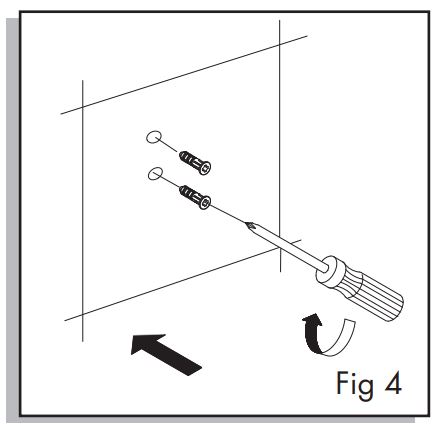 Fig 4