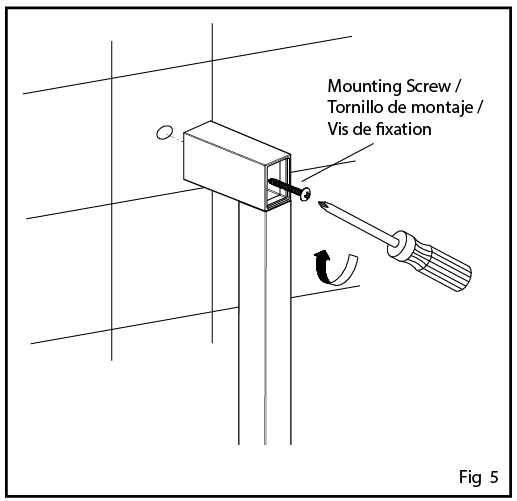 Mounting Screw /
Tornillo de montaje /
Vis de fixation

Fig 5