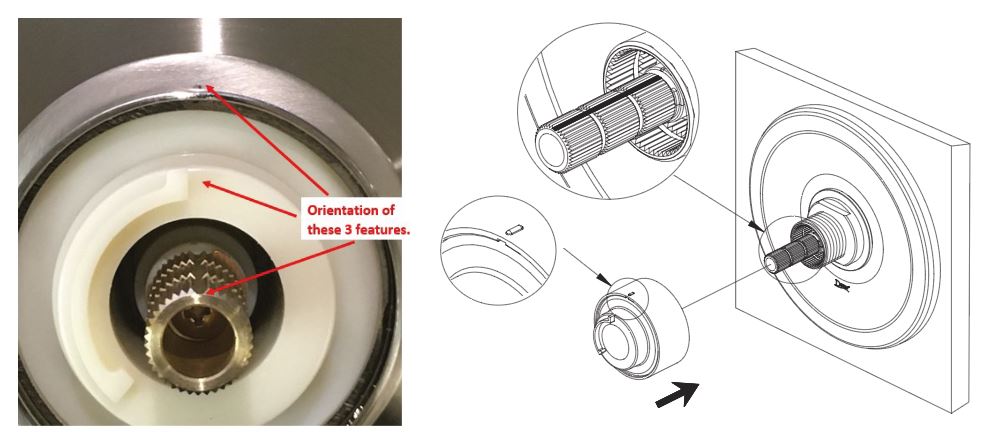 Orientation of these 3 features.